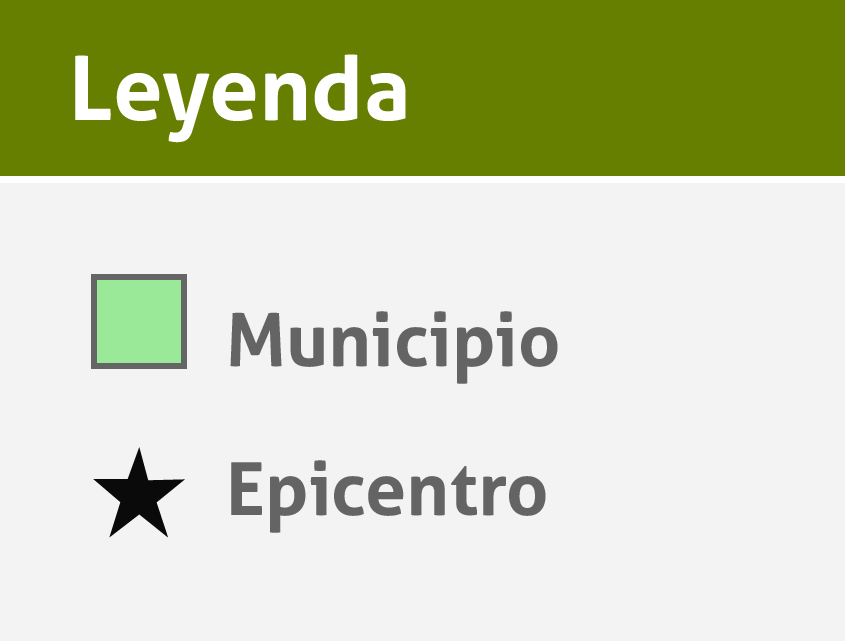 Leyenda

Municipio

Epicentro